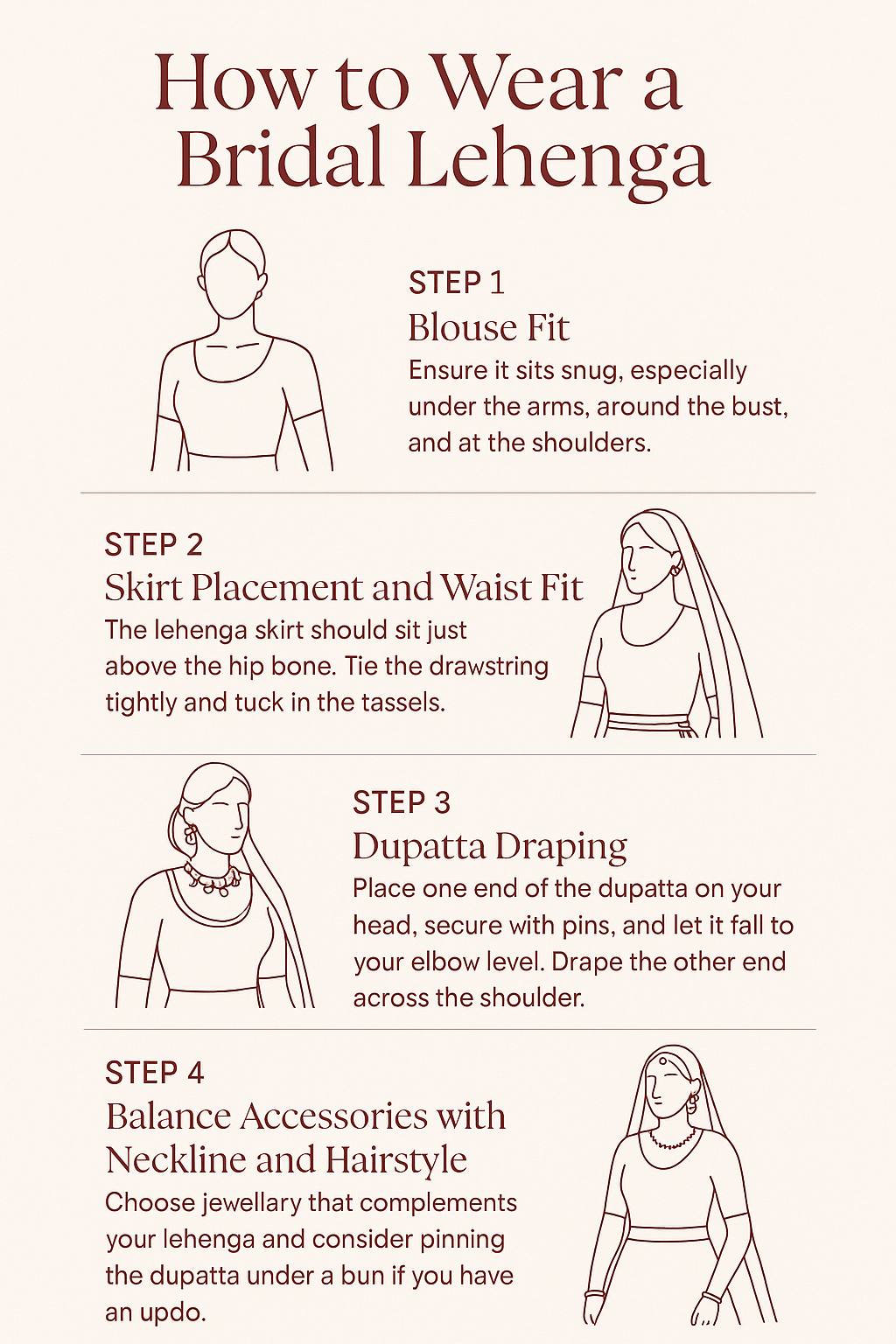 How to Wear a Bridal Lehenga

STEP 1
Blouse Fit
Ensure it sits snug, especially under the arms, around the bust, and at the shoulders.

STEP 2
Skirt Placement and Waist Fit
The lehenga skirt should sit just above the hip bone. Tie the drawstring tightly and tuck in the tassels.

STEP 3
Dupatta Draping
Place one end of the dupatta on your head, secure with pins, and let it fall to your elbow level. Drape the other end across the shoulder.

STEP 4
Balance Accessories with Neckline and Hairstyle
Choose jewellary that complements your lehenga and consider pinning the dupatta under a bun if you have an updo.